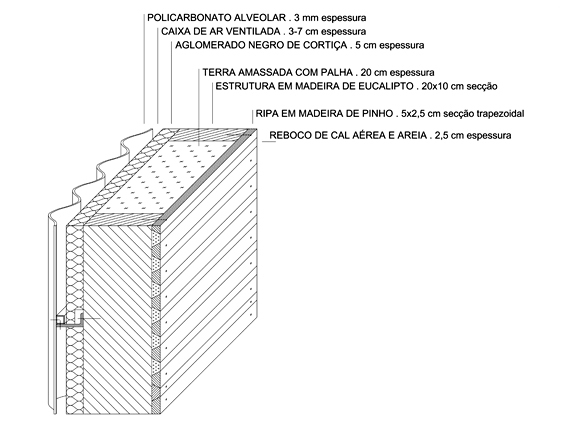 POLICARBONATO ALVEOLAR . 3 mm espessura
CAIXA DE AR VENTILADA . 3-7 cm espessura
AGLOMERADO NEGRO DE CORTIÇA . 5 cm espessura

TERRA AMASSADA COM PALHA . 20 cm espessura
ESTRUTURA EM MADEIRA DE EUCALIPTO . 20x10 cm secção

RIPA EM MADEIRA DE PINHO . 5x2,5 cm secção trapezoidal
REBOCO DE CAL AÉREA E AREIA . 2,5 cm espessura